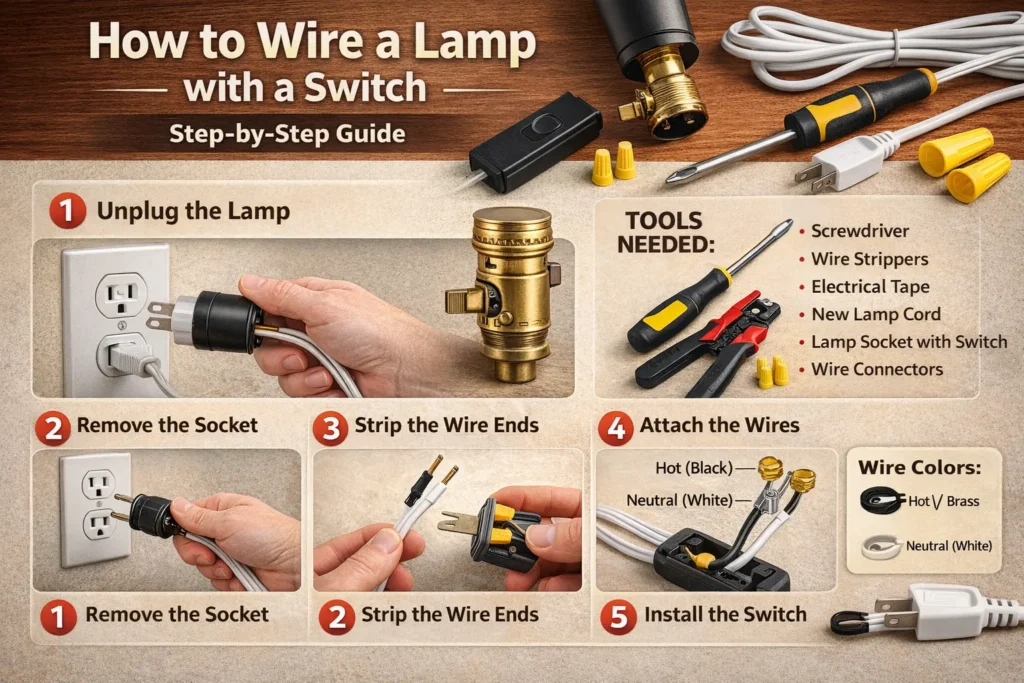 How to Wire a Lamp with a Switch

Step-by-Step Guide

1 Unplug the Lamp

TOOLS NEEDED:
• Screwdriver
• Wire Strippers
• Electrical Tape
• New Lamp Cord
• Lamp Socket with Switch
• Wire Connectors

2 Remove the Socket

3 Strip the Wire Ends

4 Attach the Wires

Hot (Black)
Neutral (White)

Wire Colors:
Hot \/ Brass
Neutral (White)

1 Remove the Socket

2 Strip the Wire Ends

5 Install the Switch