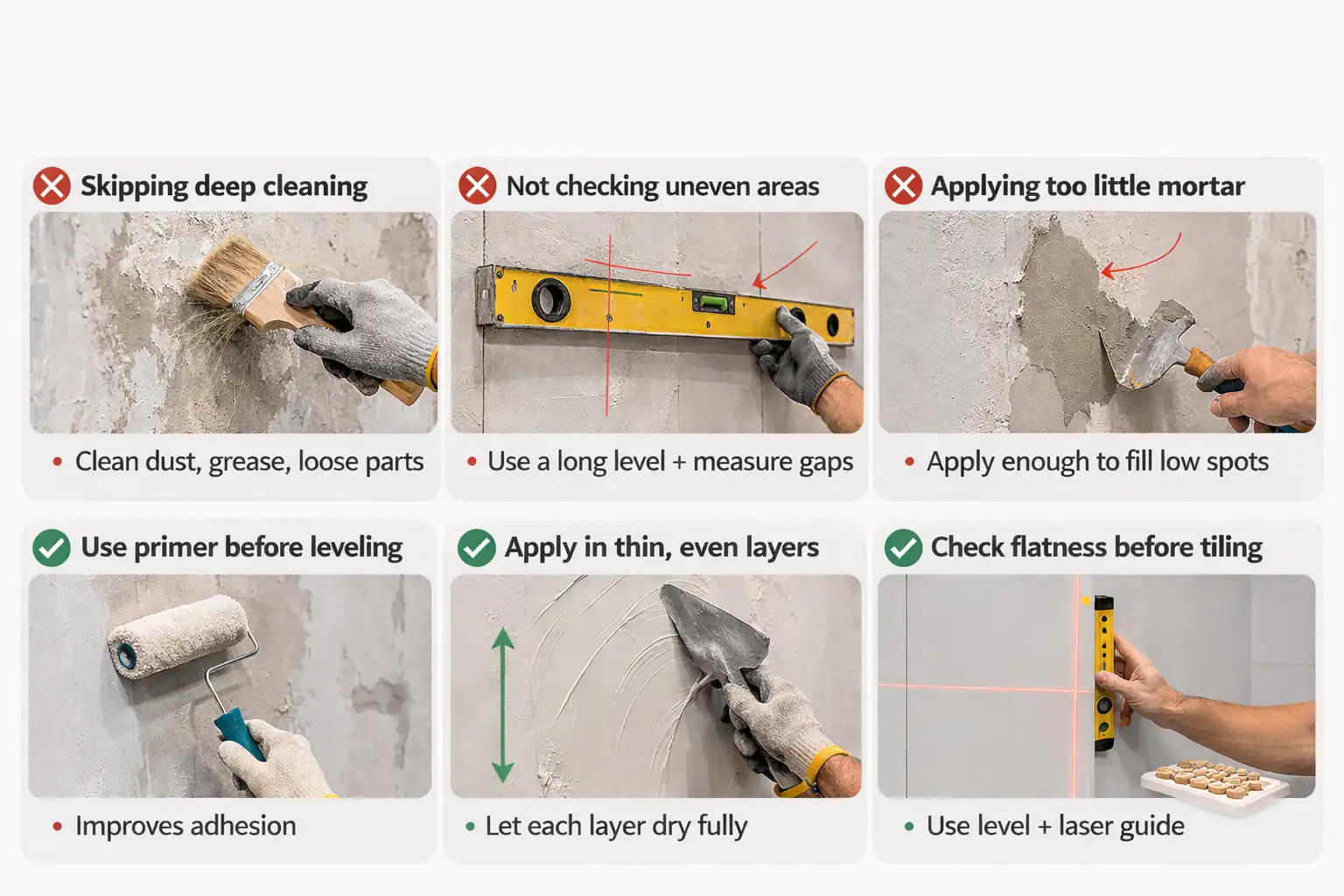 Skipping deep cleaning

• Clean dust, grease, loose parts

Not checking uneven areas

• Use a long level + measure gaps

Applying too little mortar

• Apply enough to fill low spots

Use primer before leveling

• Improves adhesion

Apply in thin, even layers

• Let each layer dry fully

Check flatness before tiling

• Use level + laser guide